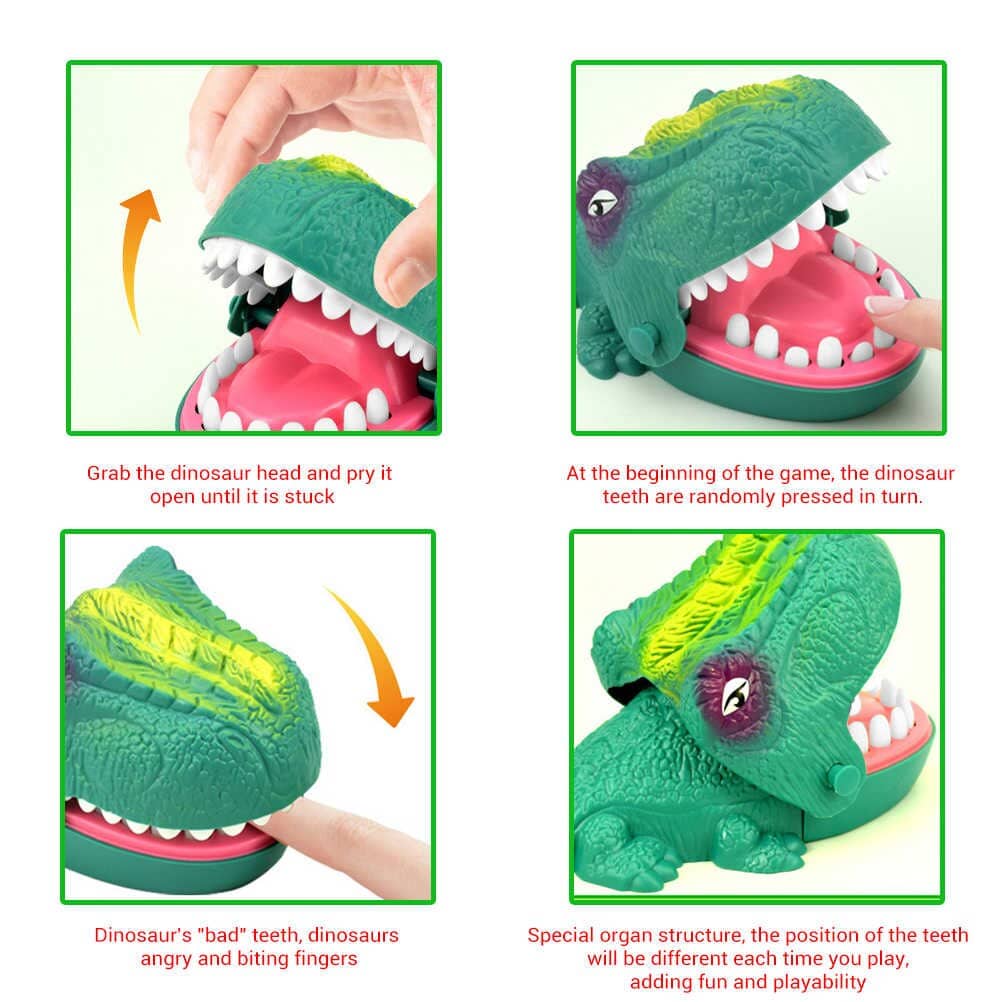 Grab the dinosaur head and pry it open until it is stuck

At the beginning of the game, the dinosaur teeth are randomly pressed in turn.

Dinosaur's "bad" teeth, dinosaurs angry and biting fingers

Special organ structure, the position of the teeth will be different each time you play, adding fun and playability