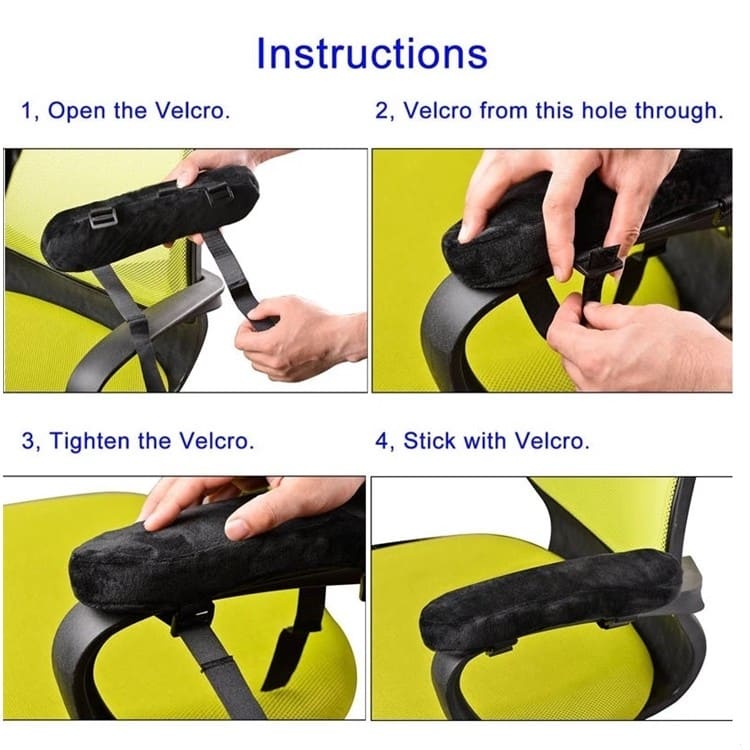 Instructions

1, Open the Velcro.

2, Velcro from this hole through.

3, Tighten the Velcro.

4, Stick with Velcro.