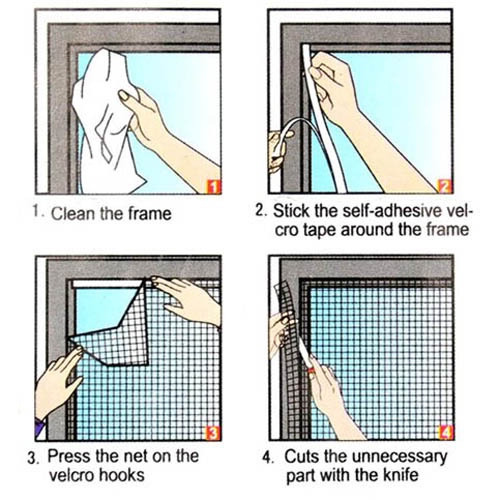 1

1. Clean the frame

2

2. Stick the self-adhesive velcro tape around the frame

3

3. Press the net on the velcro hooks

4

4. Cuts the unnecessary part with the knife